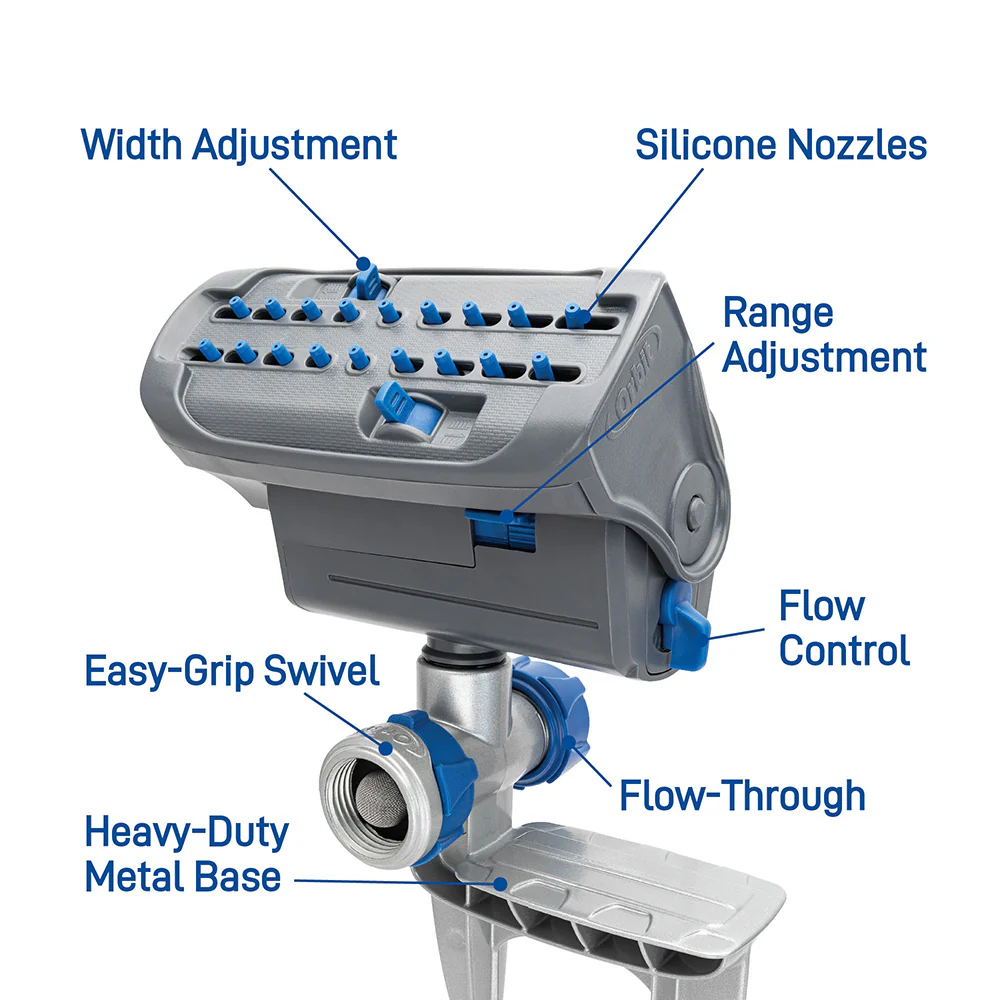 Width Adjustment

Silicone Nozzles

Range Adjustment

orbit

Flow Control

Easy-Grip Swivel

Flow-Through

Heavy-Duty Metal Base